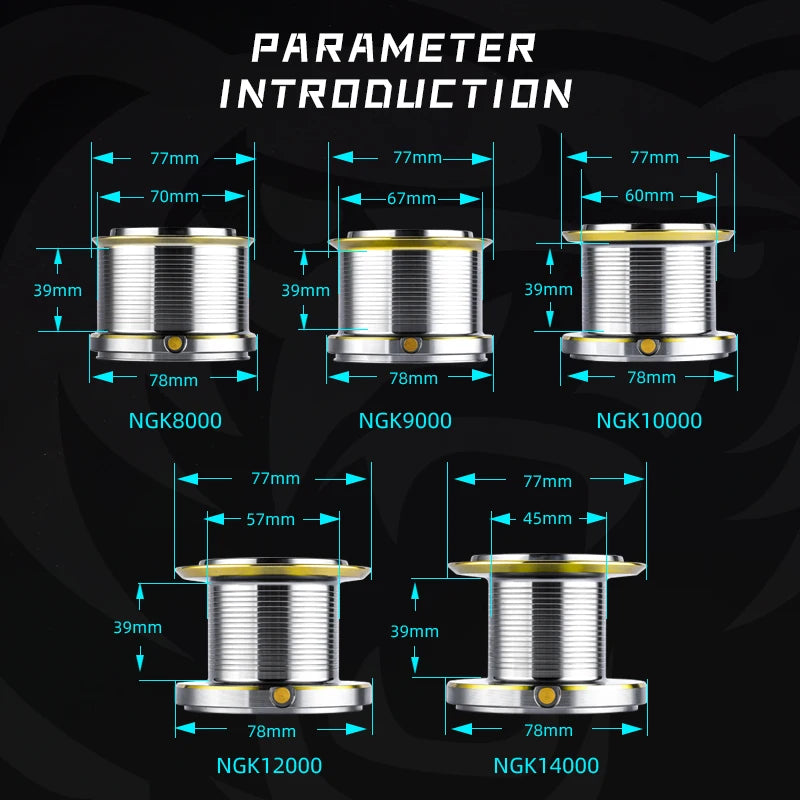 PARAMETER INTRODUCTION

77mm
70mm
39mm
78mm
NGK8000

77mm
67mm
39mm
78mm
NGK9000

77mm
60mm
39mm
78mm
NGK10000

77mm
57mm
39mm
78mm
NGK12000

77mm
45mm
39mm
78mm
NGK14000